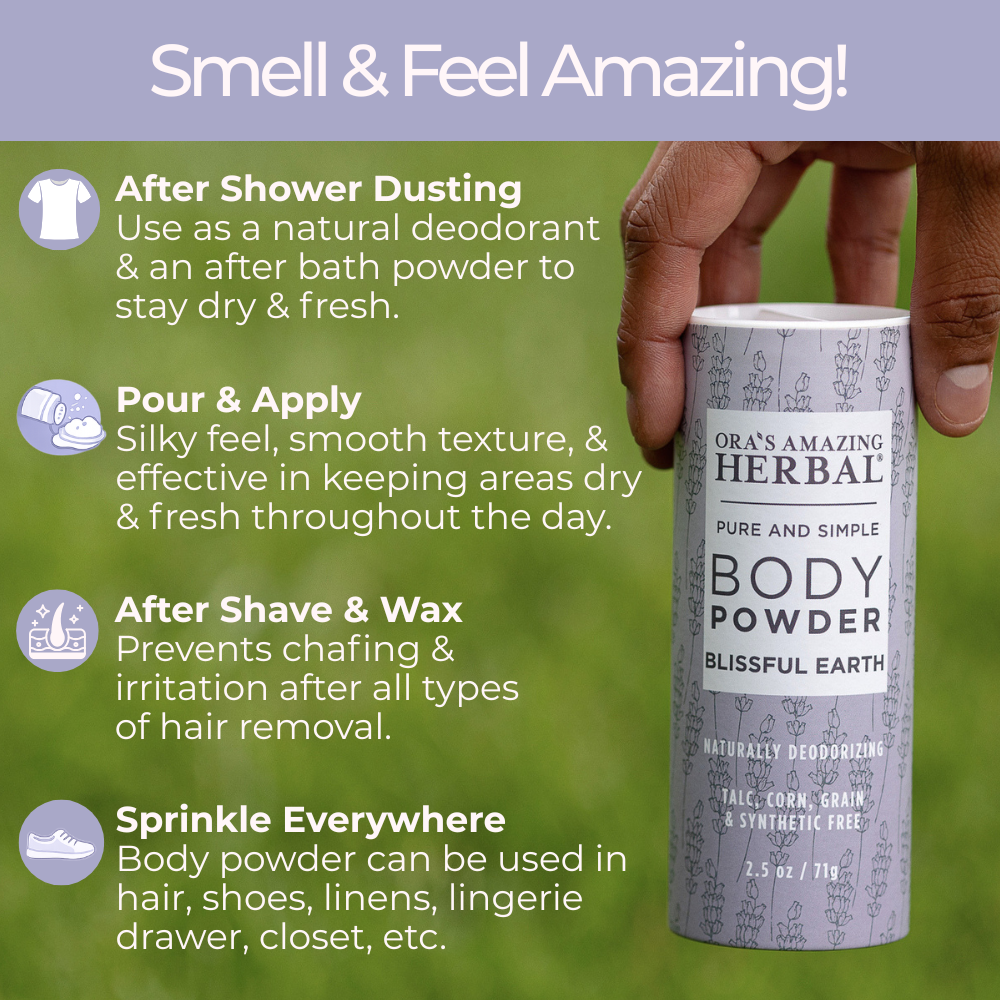 Smell & Feel Amazing!

After Shower Dusting
Use as a natural deodorant & an after bath powder to stay dry & fresh.

Pour & Apply
Silky feel, smooth texture, & effective in keeping areas dry & fresh throughout the day.

After Shave & Wax
Prevents chafing & irritation after all types of hair removal.

Sprinkle Everywhere
Body powder can be used in hair, shoes, linens, lingerie drawer, closet, etc.

ORA'S AMAZING HERBAL®
PURE AND SIMPLE
BODY POWDER
BLISSFUL EARTH
NATURALLY DEODORIZING
TALC, CORN, GRAIN & SYNTHETIC FREE
2.5 oz / 71g