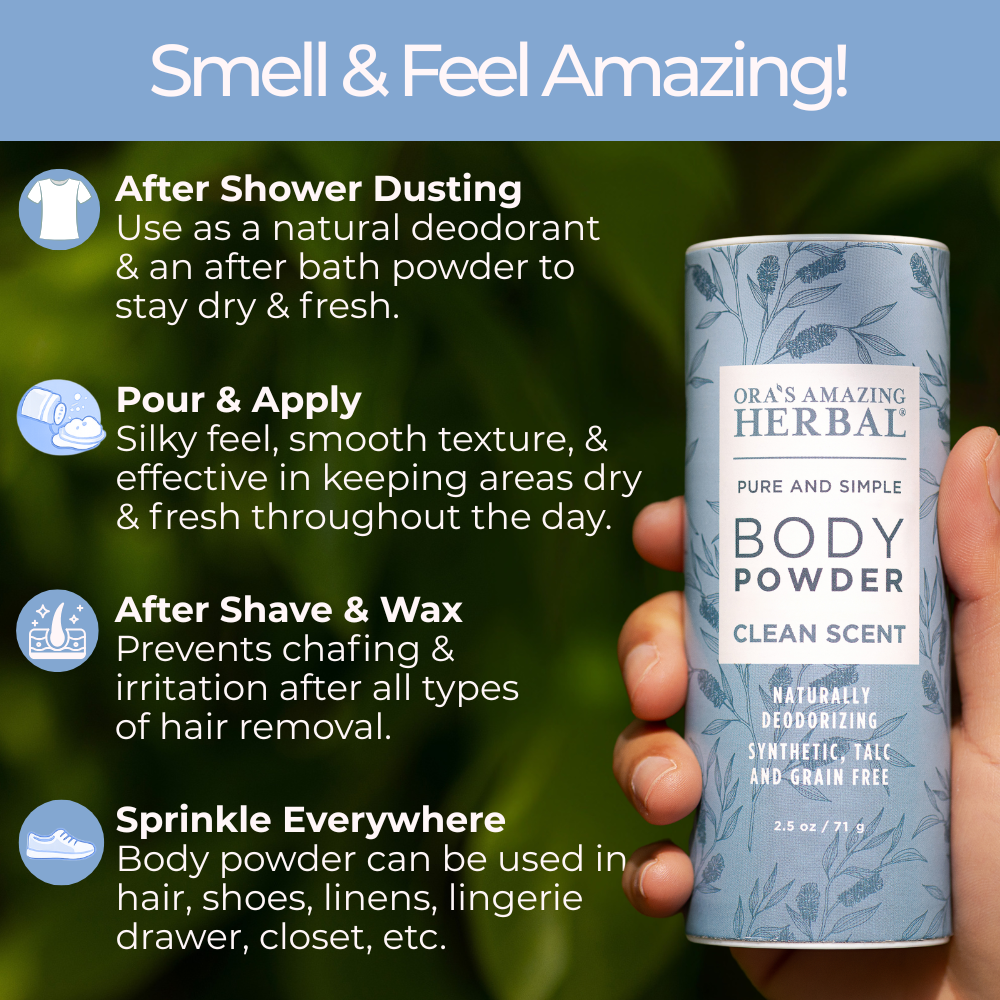 Smell & Feel Amazing!

After Shower Dusting
Use as a natural deodorant & an after bath powder to stay dry & fresh.

Pour & Apply
Silky feel, smooth texture, & effective in keeping areas dry & fresh throughout the day.

After Shave & Wax
Prevents chafing & irritation after all types of hair removal.

Sprinkle Everywhere
Body powder can be used in hair, shoes, linens, lingerie drawer, closet, etc.

ORA'S AMAZING HERBAL®

PURE AND SIMPLE

BODY POWDER

CLEAN SCENT

NATURALLY DEODORIZING

SYNTHETIC, TALC AND GRAIN FREE

2.5 oz / 71 g