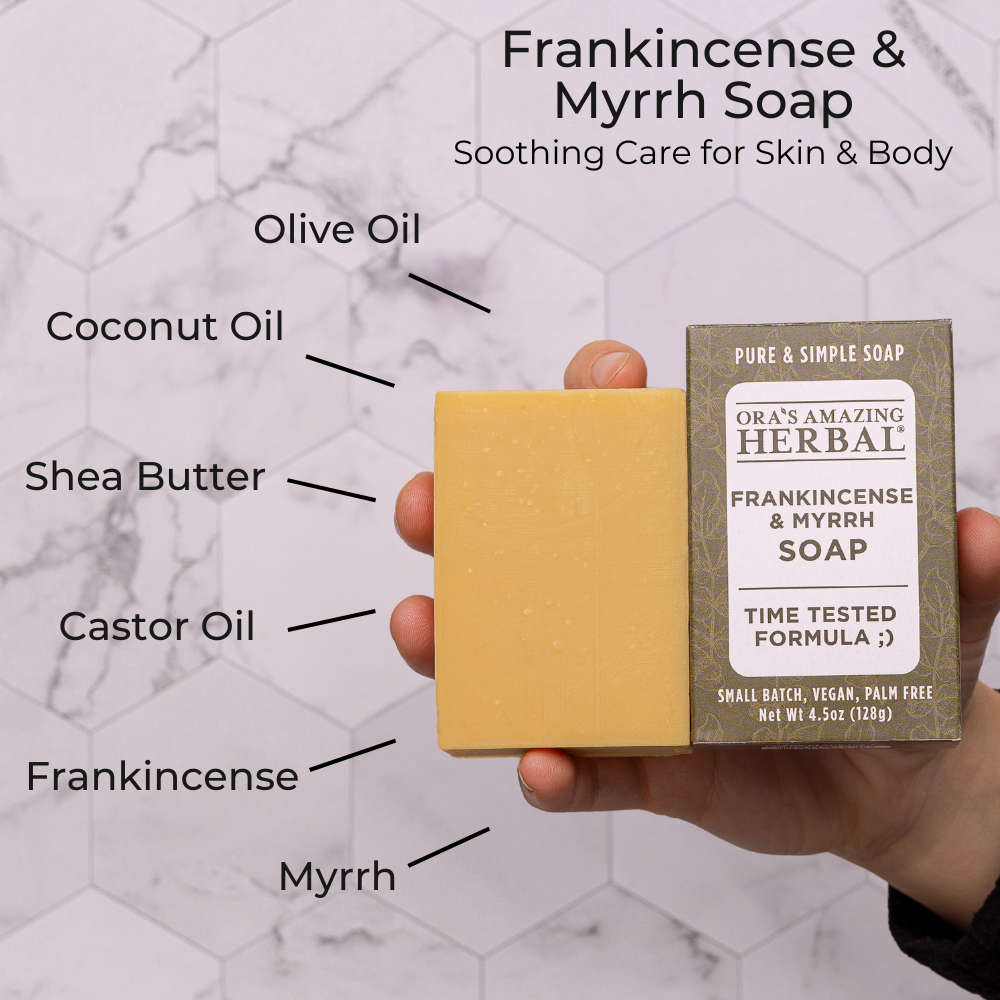 Frankincense & Myrrh Soap
Soothing Care for Skin & Body

Olive Oil

Coconut Oil

Shea Butter

Castor Oil

Frankincense

Myrrh

PURE & SIMPLE SOAP

ORA'S AMAZING
HERBAL®

FRANKINCENSE & MYRRH
SOAP

TIME TESTED FORMULA ;)

SMALL BATCH, VEGAN, PALM FREE
Net Wt 4.5oz (128g)