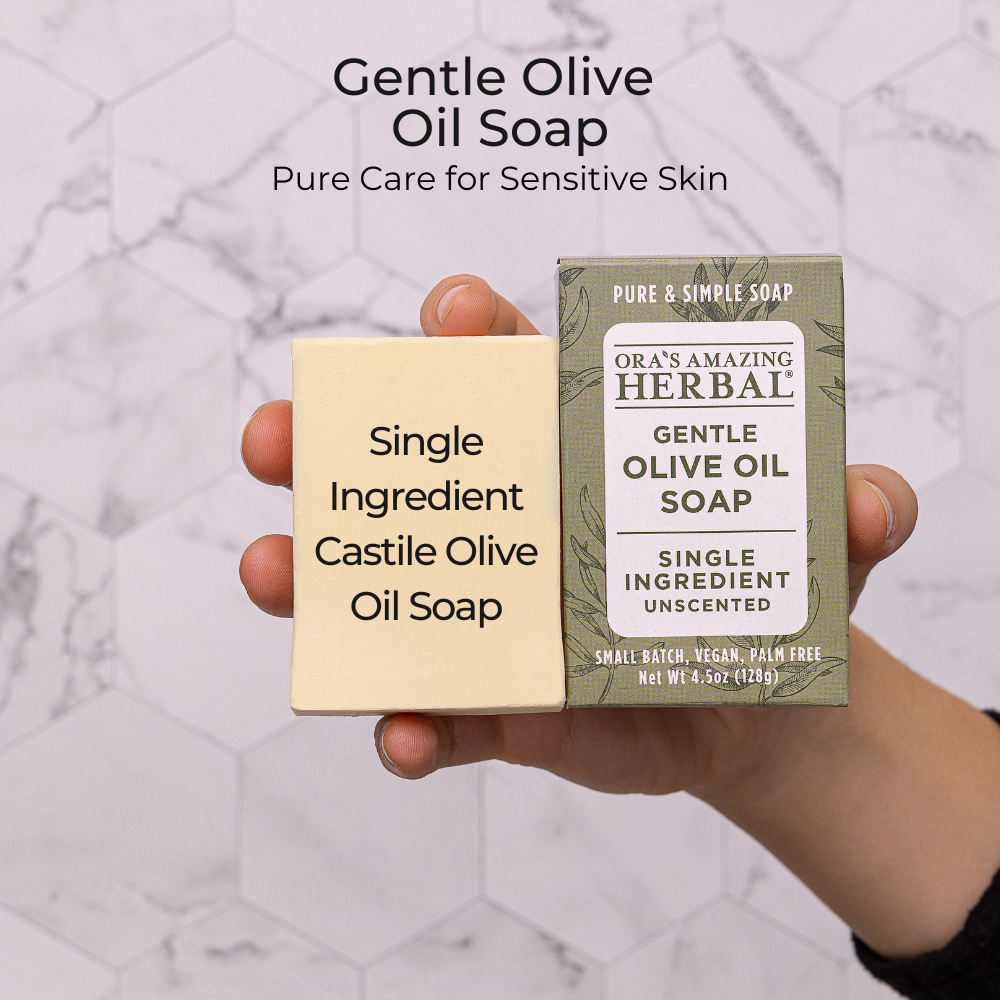 Gentle Olive Oil Soap
Pure Care for Sensitive Skin

Single Ingredient Castile Olive Oil Soap

PURE & SIMPLE SOAP

ORA'S AMAZING HERBAL®

GENTLE OLIVE OIL SOAP

SINGLE INGREDIENT UNSCENTED

SMALL BATCH, VEGAN, PALM FREE
Net Wt 4.5oz (128g)