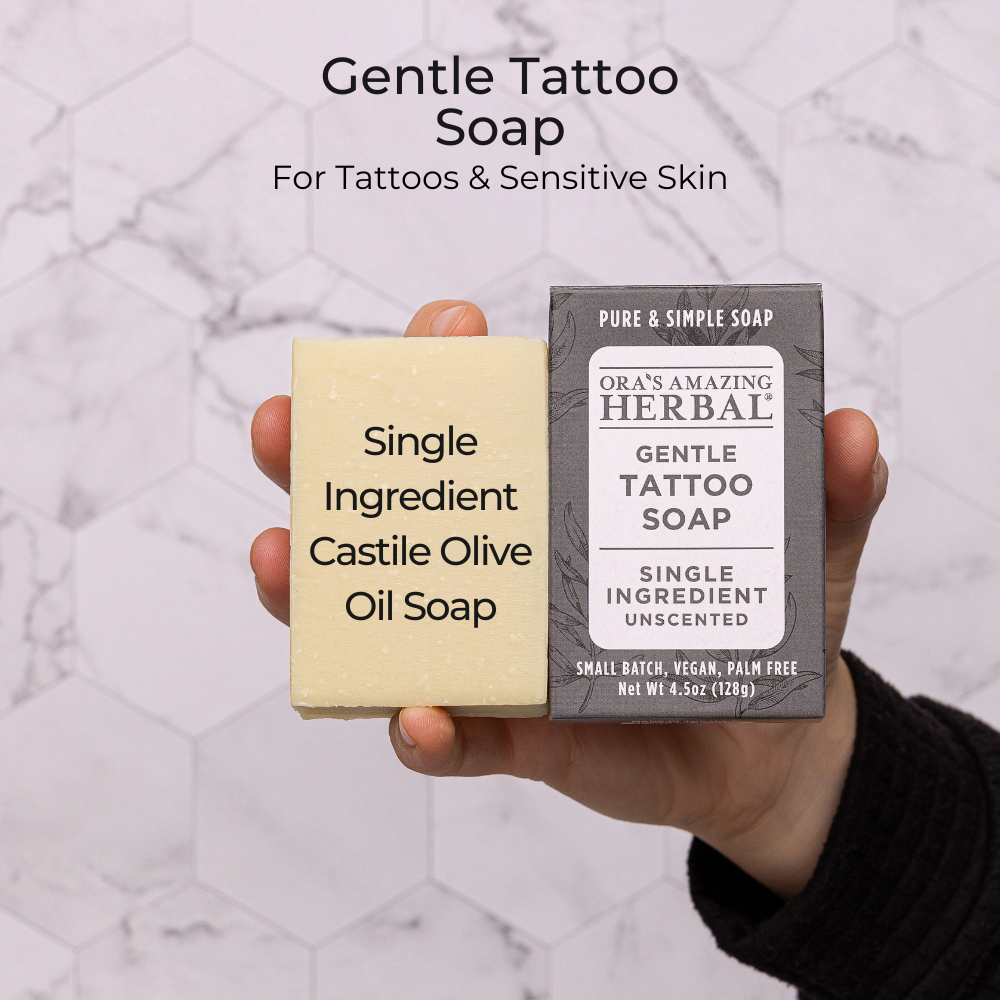 Gentle Tattoo Soap
For Tattoos & Sensitive Skin

Single Ingredient Castile Olive Oil Soap

PURE & SIMPLE SOAP

ORA'S AMAZING HERBAL®

GENTLE TATTOO SOAP

SINGLE INGREDIENT UNSCENTED

SMALL BATCH, VEGAN, PALM FREE
Net Wt 4.5oz (128g)