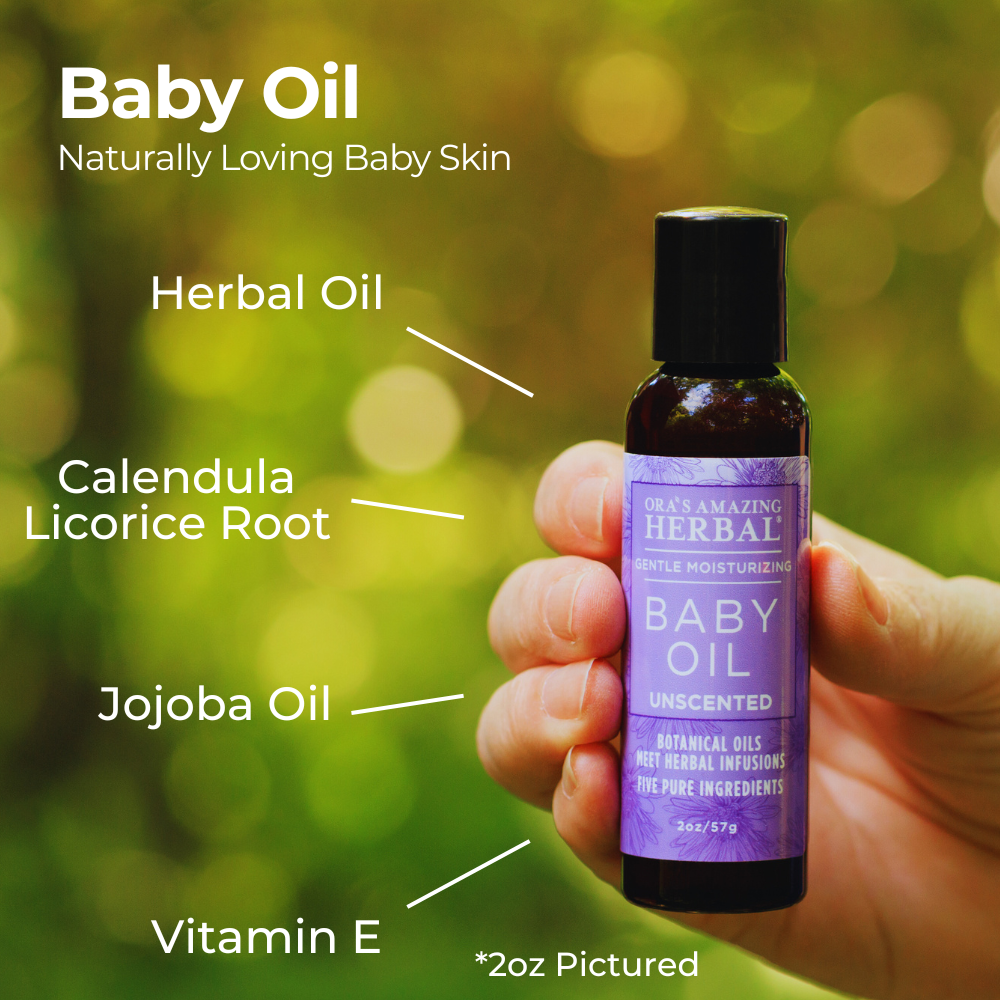 Baby Oil
Naturally Loving Baby Skin

Herbal Oil

Calendula
Licorice Root

Jojoba Oil

Vitamin E

ORA'S AMAZING
HERBAL®
GENTLE MOISTURIZING
BABY
OIL
UNSCENTED
BOTANICAL OILS
MEET HERBAL INFUSIONS
FIVE PURE INGREDIENTS
2oz/57g

*2oz Pictured