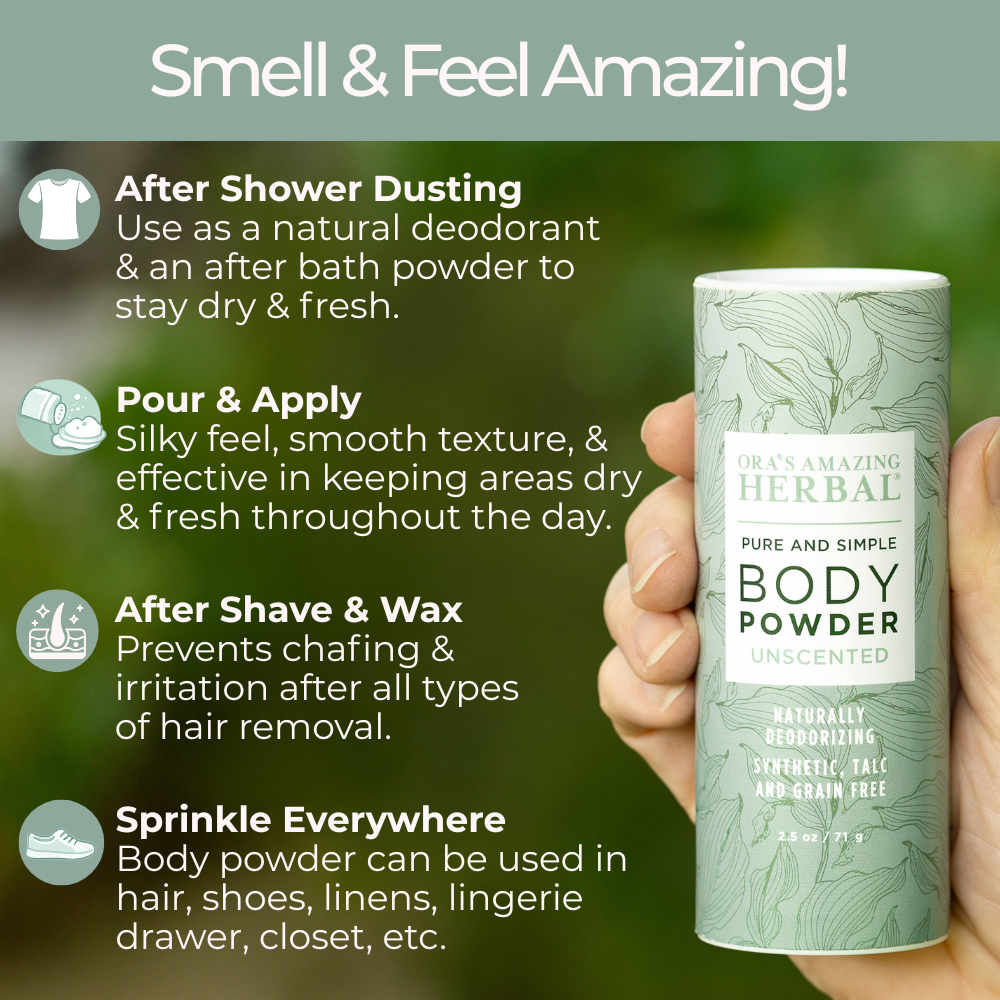 Smell & Feel Amazing!

After Shower Dusting
Use as a natural deodorant & an after bath powder to stay dry & fresh.

Pour & Apply
Silky feel, smooth texture, & effective in keeping areas dry & fresh throughout the day.

After Shave & Wax
Prevents chafing & irritation after all types of hair removal.

Sprinkle Everywhere
Body powder can be used in hair, shoes, linens, lingerie drawer, closet, etc.

ORA'S AMAZING HERBAL®

PURE AND SIMPLE
BODY POWDER
UNSCENTED

NATURALLY DEODORIZING
SYNTHETIC, TALC AND GRAIN FREE

2.5 oz / 71 g